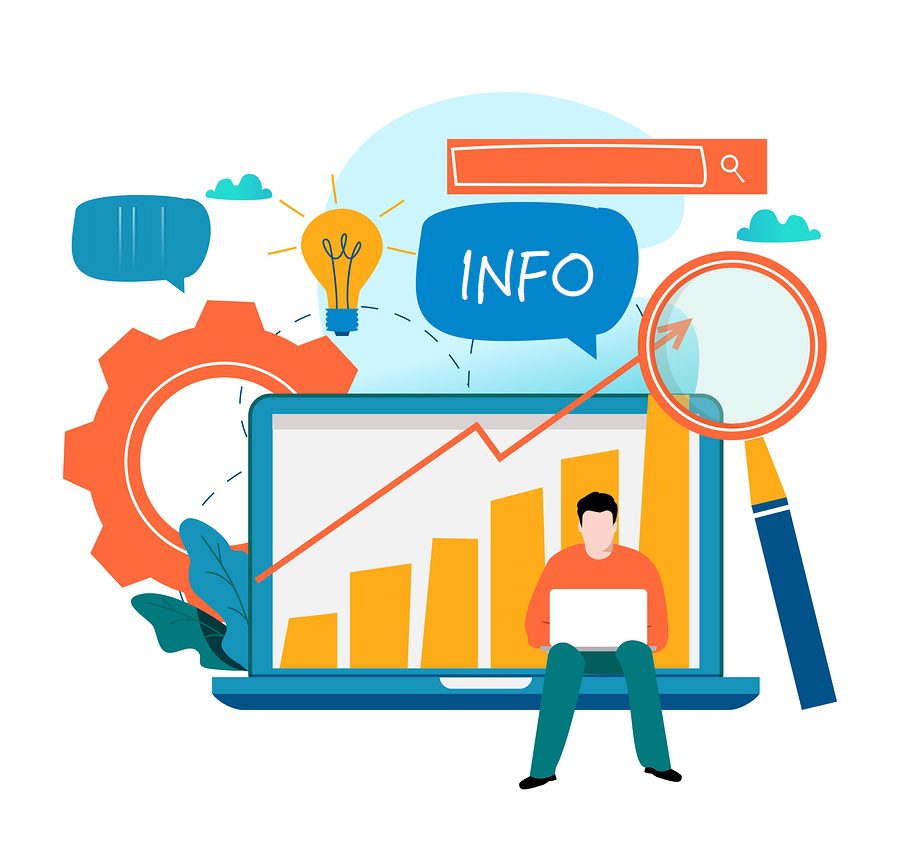 INFO